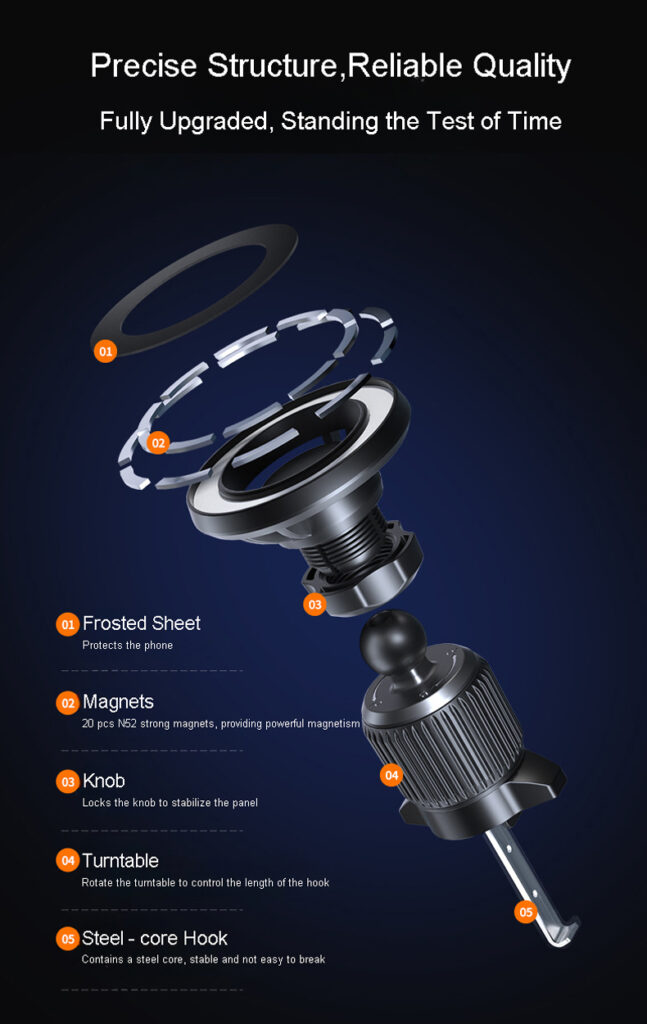 Precise Structure,Reliable Quality

Fully Upgraded, Standing the Test of Time

01

02

03

04

05

01 Frosted Sheet
Protects the phone

02 Magnets
20 pcs N52 strong magnets, providing powerful magnetism

03 Knob
Locks the knob to stabilize the panel

04 Turntable
Rotate the turntable to control the length of the hook

05 Steel - core Hook
Contains a steel core, stable and not easy to break